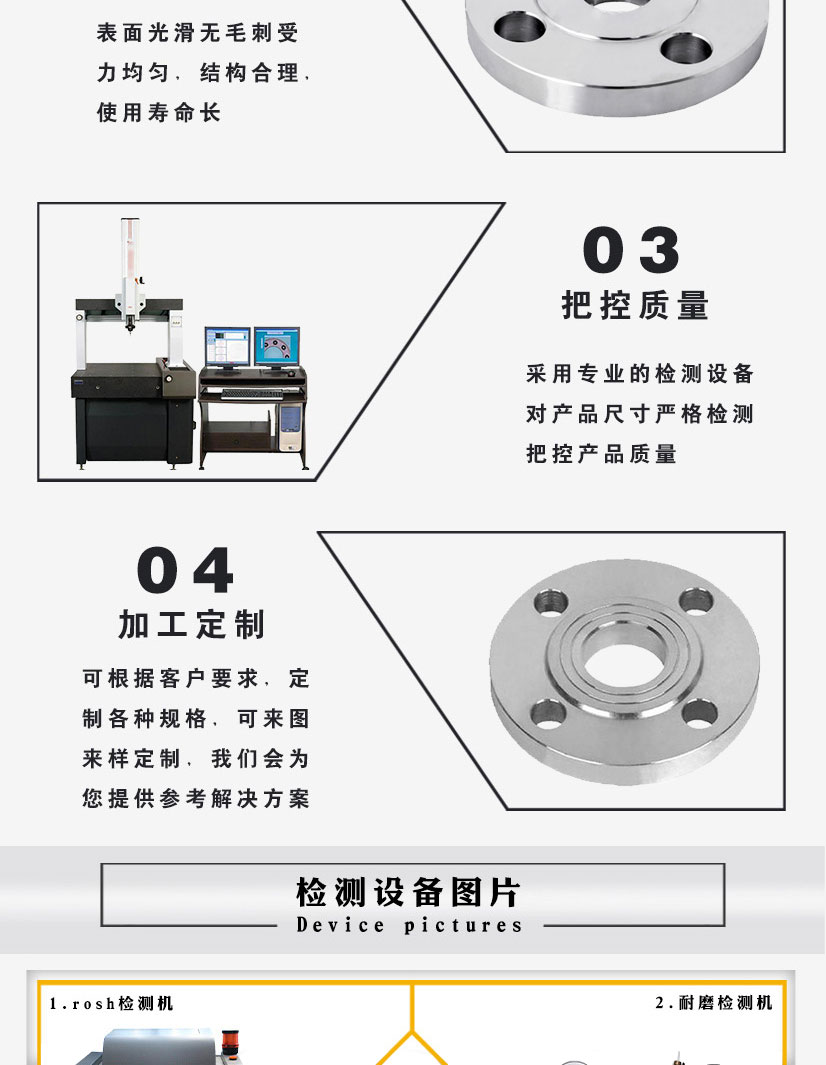 表面光滑无毛刺受力均匀，结构合理，使用寿命长

03
把控质量

采用专业的检测设备对产品尺寸严格检测把控产品质量

04
加工定制

可根据客户要求，定制各种规格，可来图来样定制，我们会为您提供参考解决方案

检测设备图片
Device pictures

1.rosh检测机

2.耐磨检测机